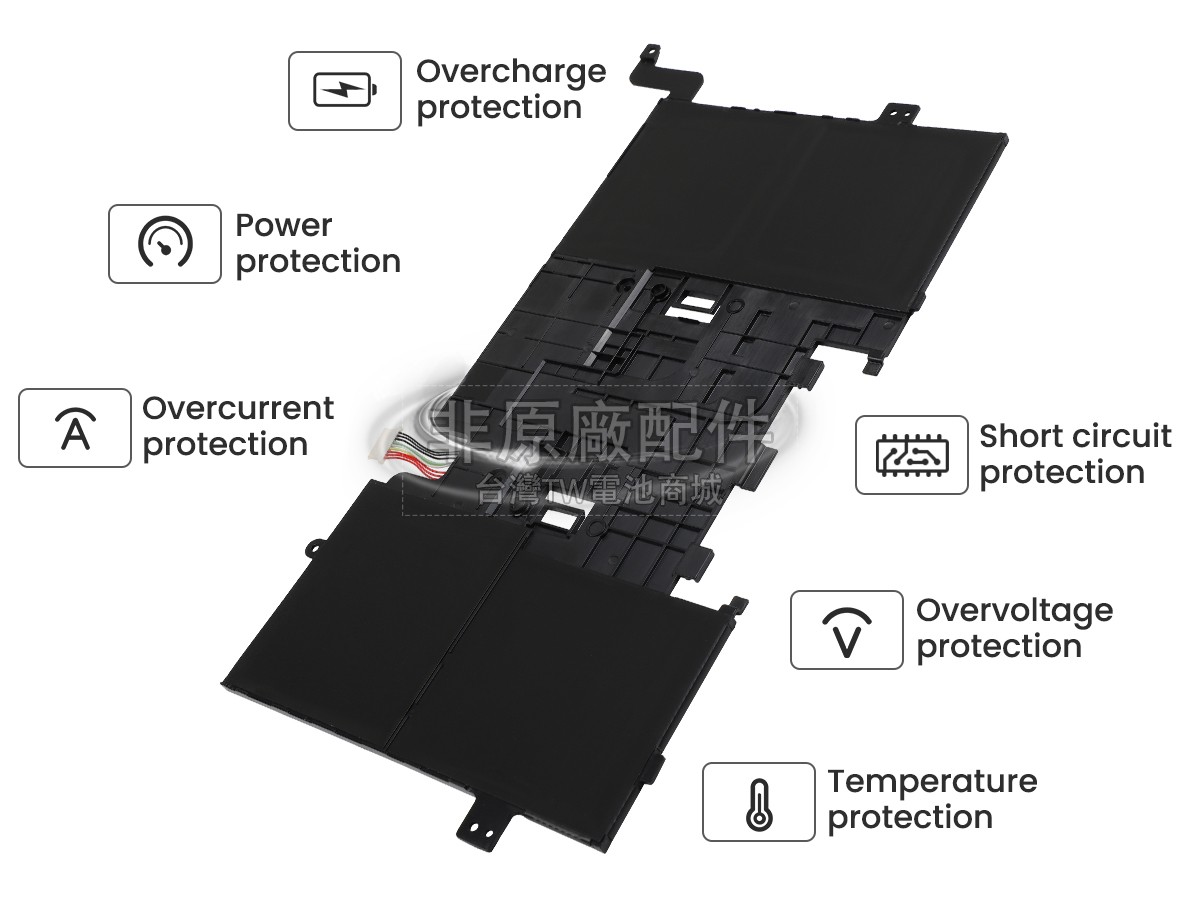 Overcharge protection

Power protection

Overcurrent protection

非原廠配件
台灣TW電池商城

Short circuit protection

Overvoltage protection

Temperature protection